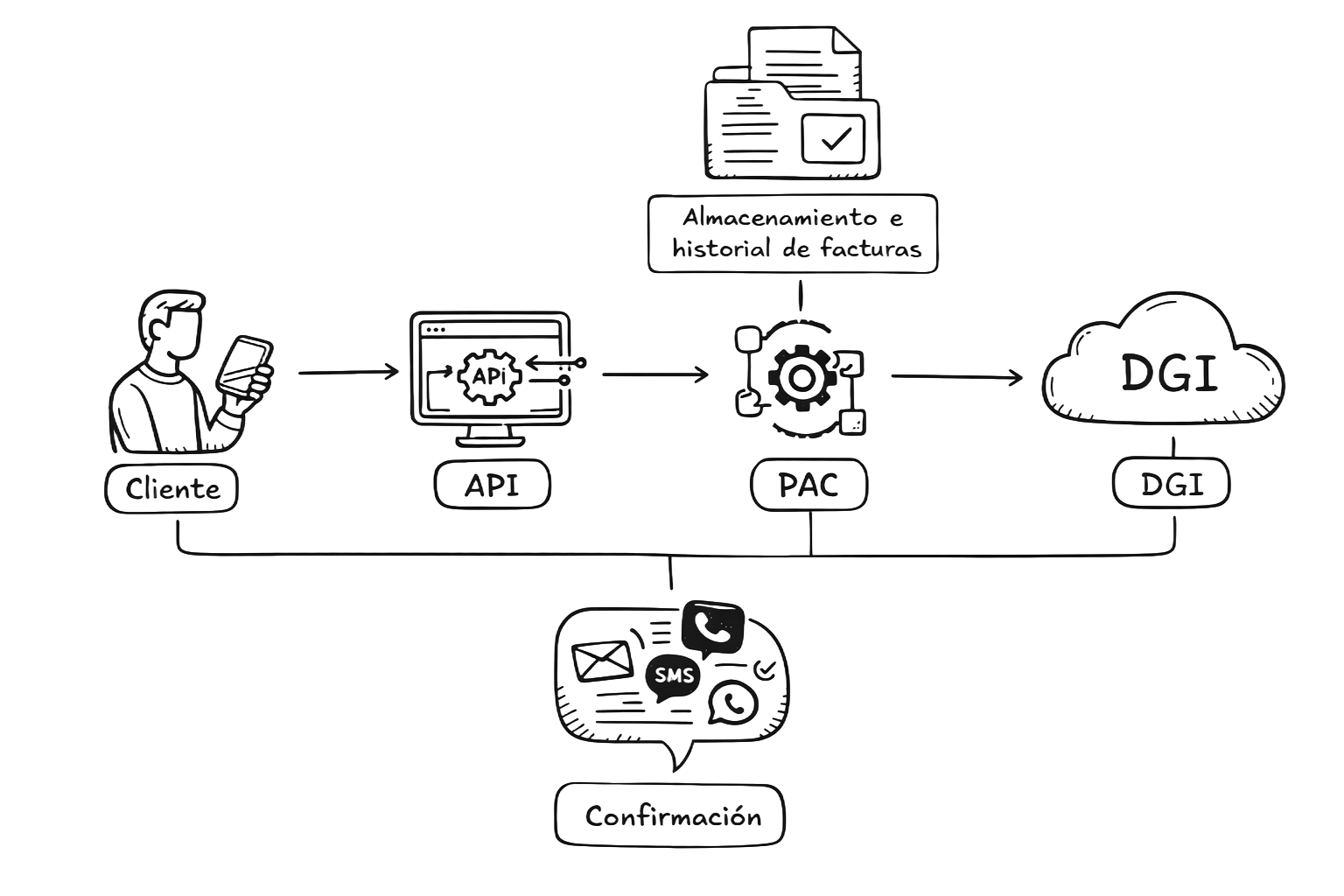 Almacenamiento e historial de facturas

APi

DGI

Cliente

API

PAC

DGI

SMS

Confirmación