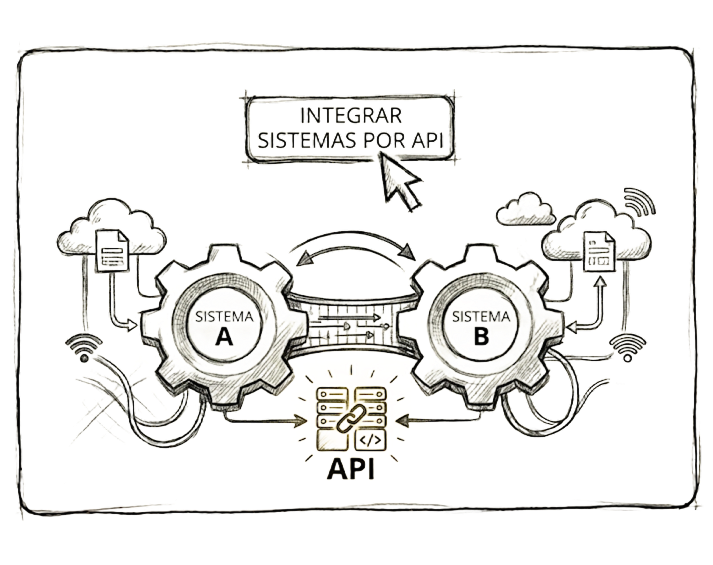 INTEGRAR SISTEMAS POR API

SISTEMA A

SISTEMA B

</>

API